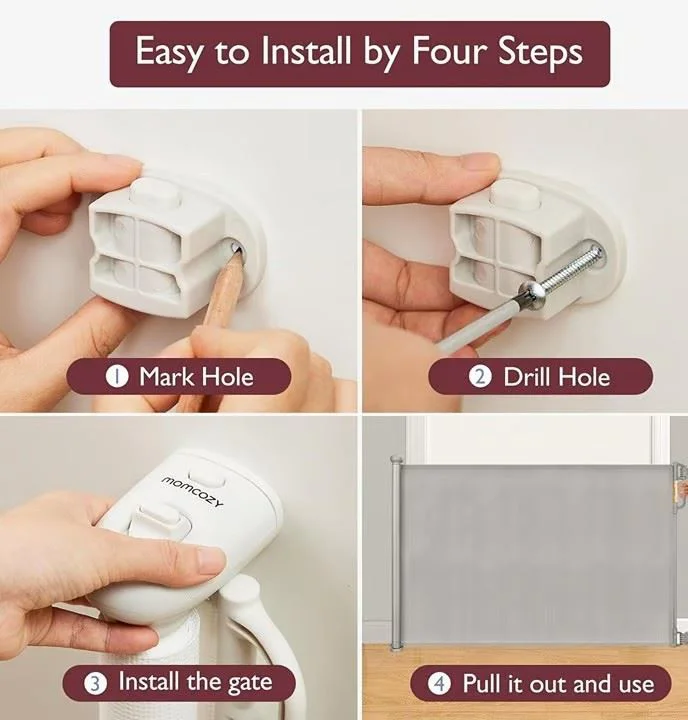 Easy to Install by Four Steps

1 Mark Hole

2 Drill Hole

momcozy

3 Install the gate

4 Pull it out and use