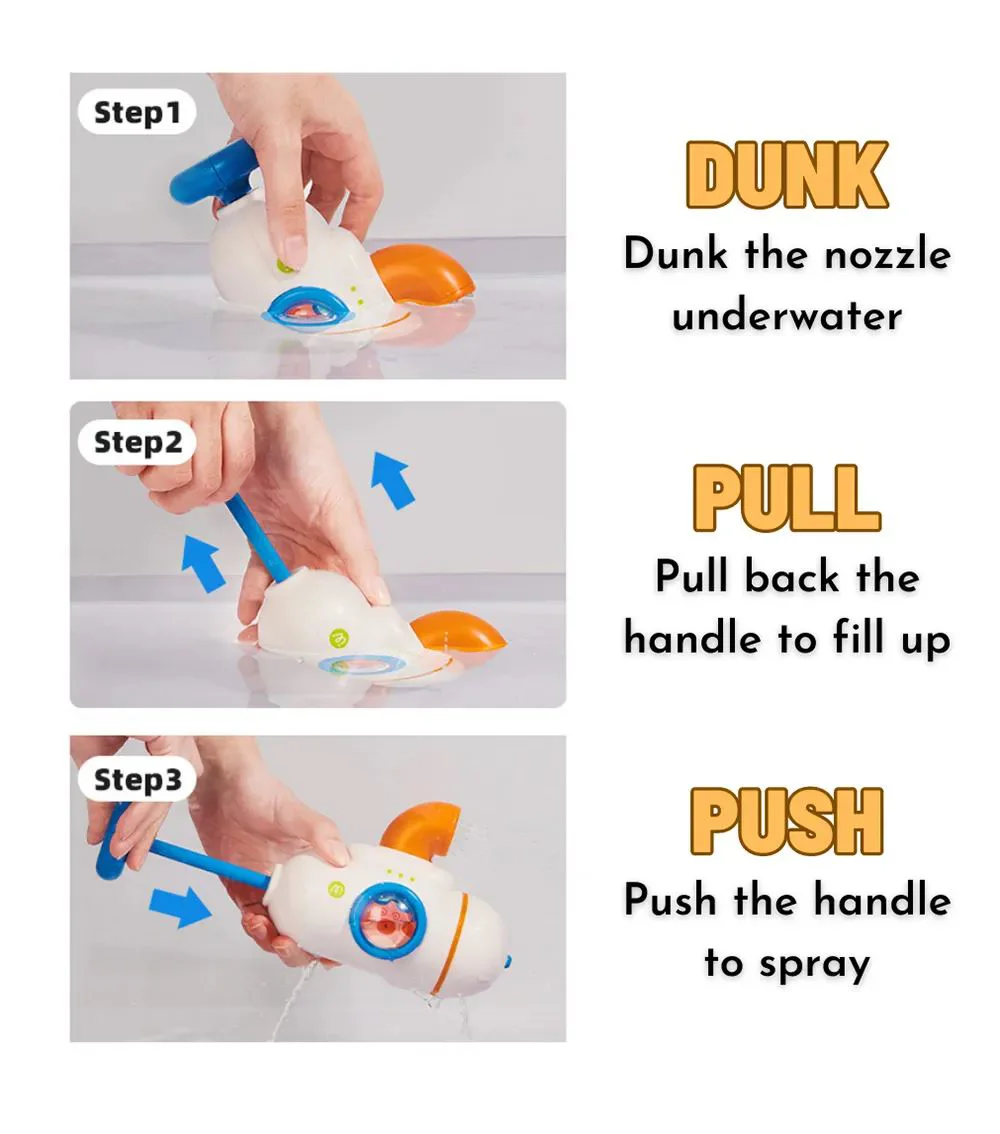 Step1

DUNK

Dunk the nozzle underwater

Step2

PULL

Pull back the handle to fill up

Step3

PUSH

Push the handle to spray